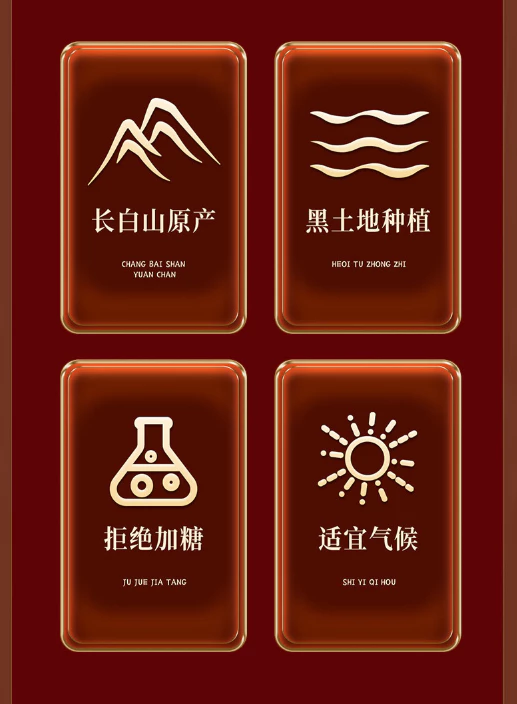 长白山原产

CHANG BAI SHAN
YUAN CHAN

黑土地种植

HEOI TU ZHONG ZHI

拒绝加糖

JU JUE JIA TANG

适宜气候

SHI YI QI HOU